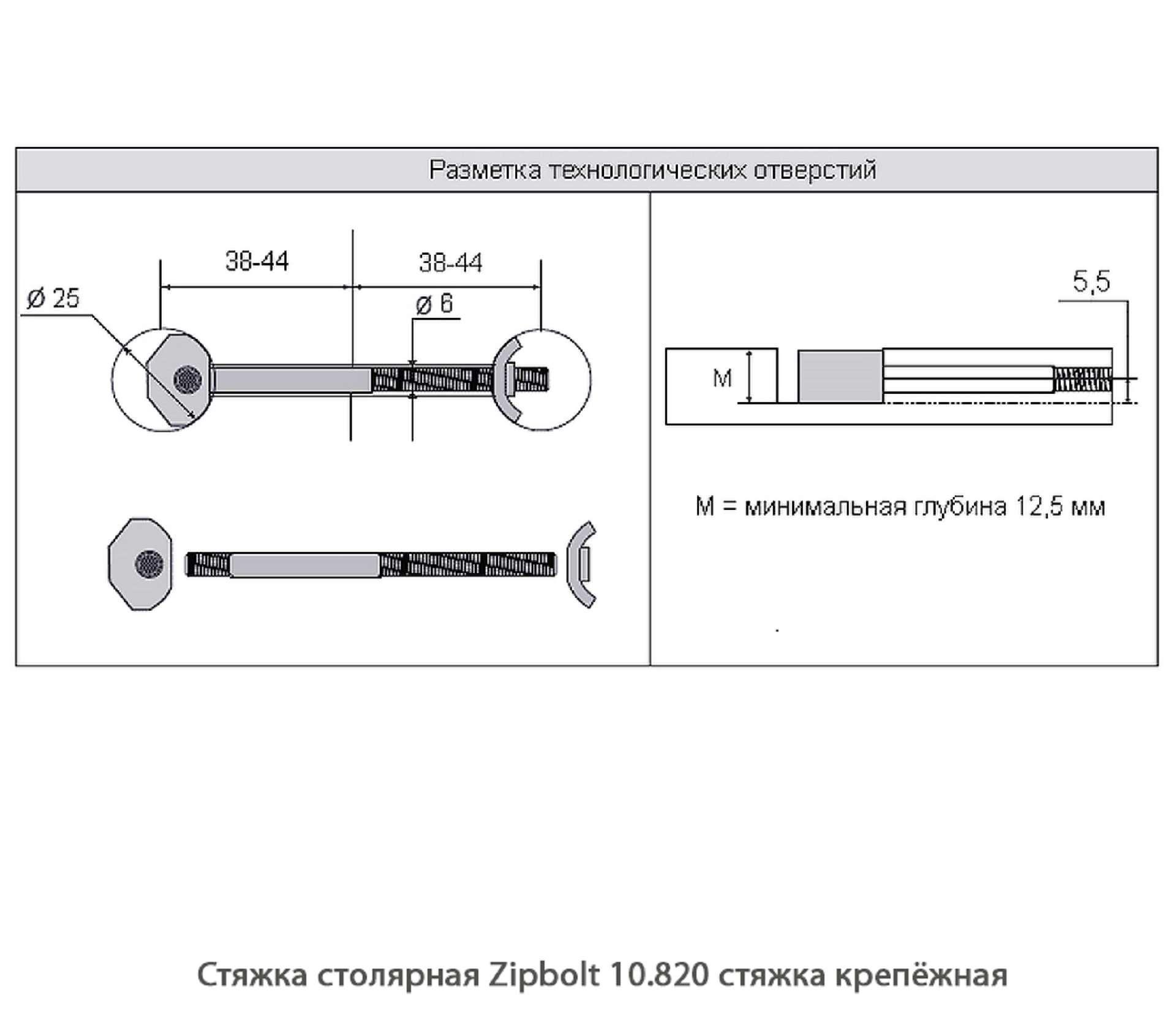 Разметка технологических отверстий

38-44

38-44

ø 25

ø 6

5,5

M

M = минимальная глубина 12,5 мм

Стяжка столярная Zipbolt 10.820 стяжка крепёжная